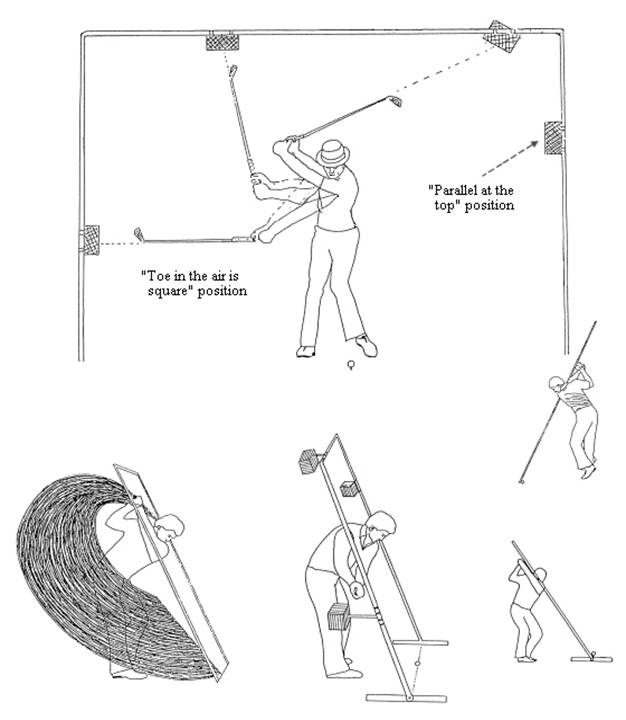 "Parallel at the top" position

"Toe in the air is square" position